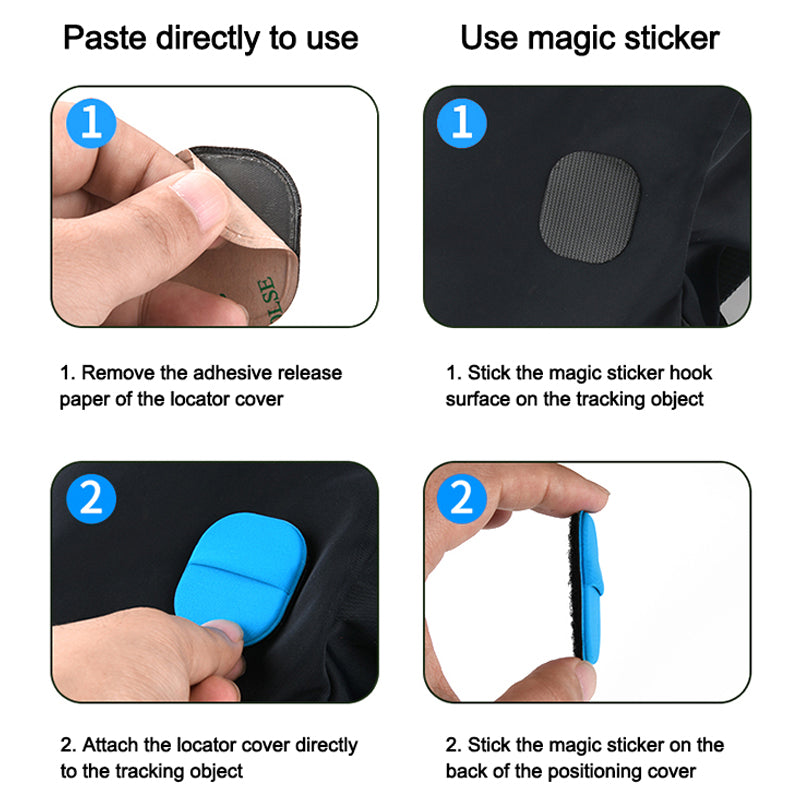 Paste directly to use

1

LSE

1. Remove the adhesive release paper of the locator cover

2

2. Attach the locator cover directly to the tracking object

Use magic sticker

1

1. Stick the magic sticker hook surface on the tracking object

2

2. Stick the magic sticker on the back of the positioning cover